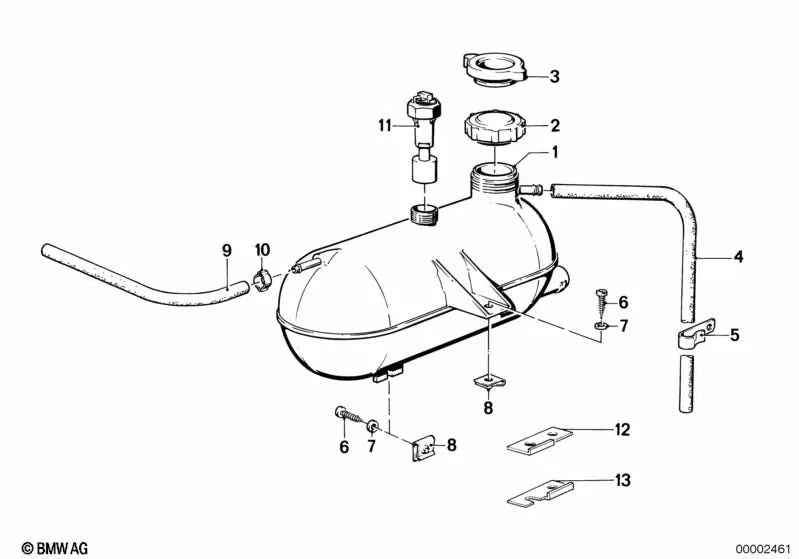 3
11
2
1
9
10
4
6
7
5
8
6
7
8
12
13
© BMW AG
00002461