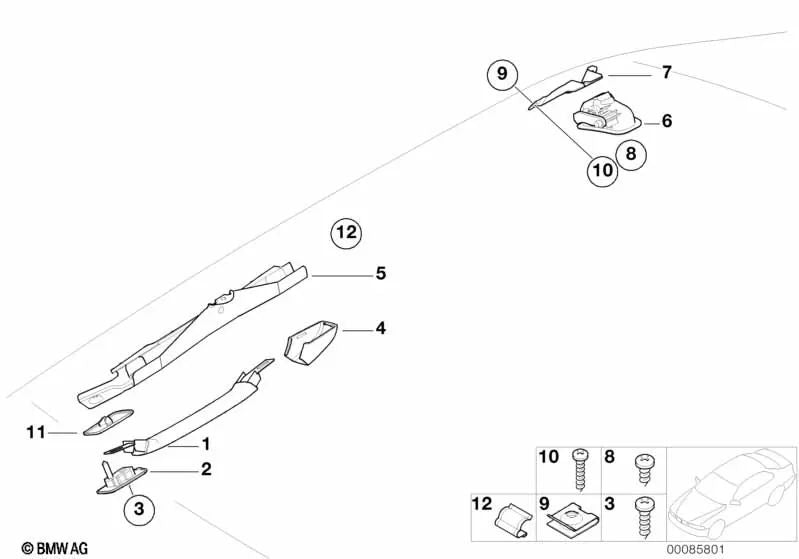 9
7
6
8
10
12
5
4
11
1
2
3
10
8
12
9
3
© BMW AG
00085801