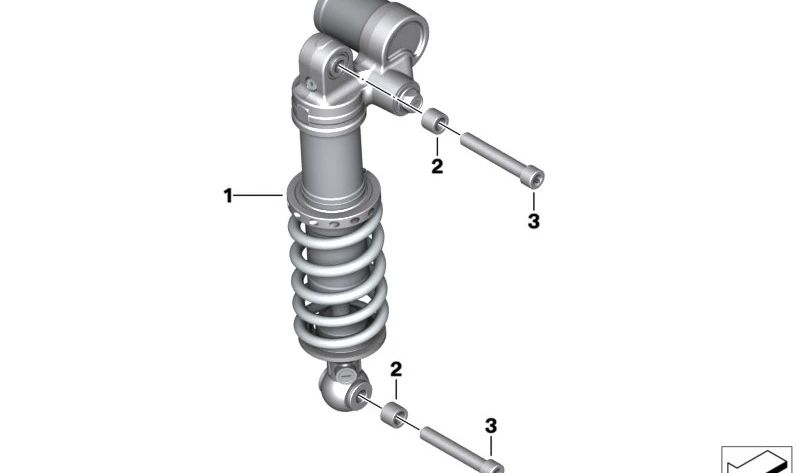 1
2
3
2
3