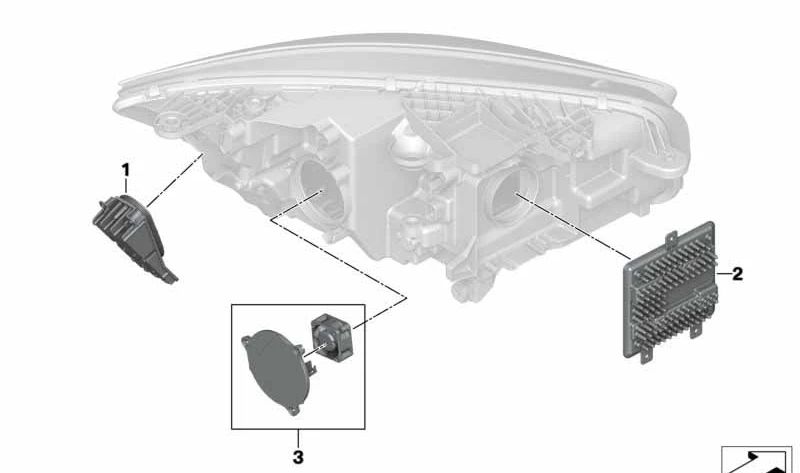 1

2

3