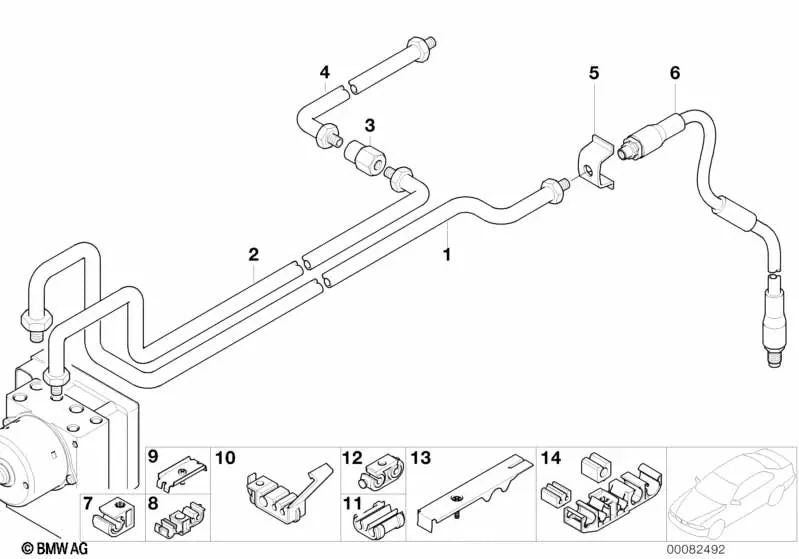 4
5
6
3
2
1
9
10
12
13
14
7
8
11
© BMW AG
00082492