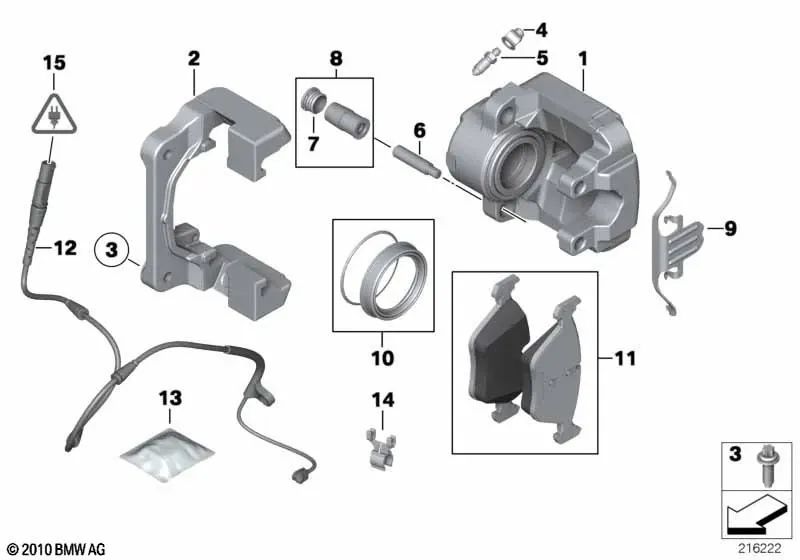 15
2
8
4
5
1
7
6
12
3
9
10
11
13
14
3
© 2010 BMW AG
216222