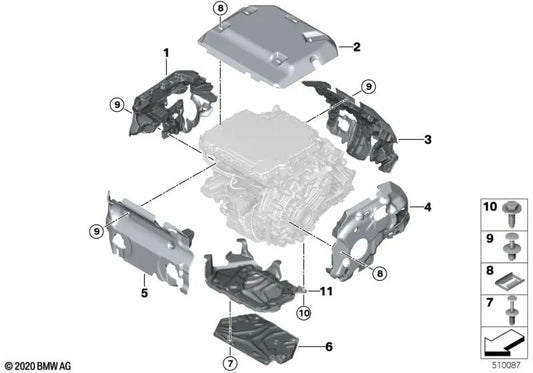 8
2
1
9
9
3
4
9
8
5
11
10
6
7
10
9
8
7
© 2020 BMW AG
510087