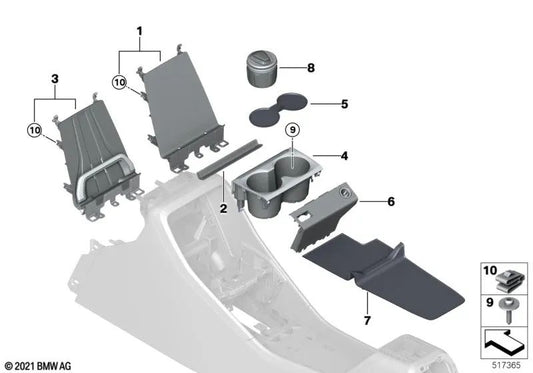 1
3
10
10
8
5
9
4
2
6
7
10
9
© 2021 BMW AG
517365