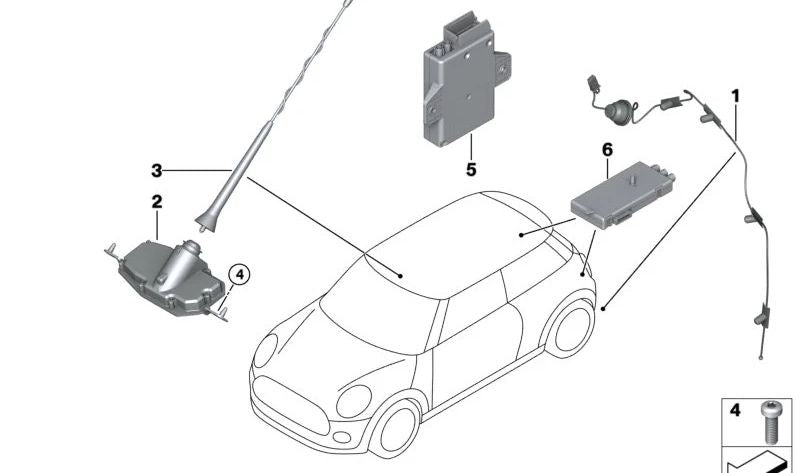 3
2
4
5
6
1
4