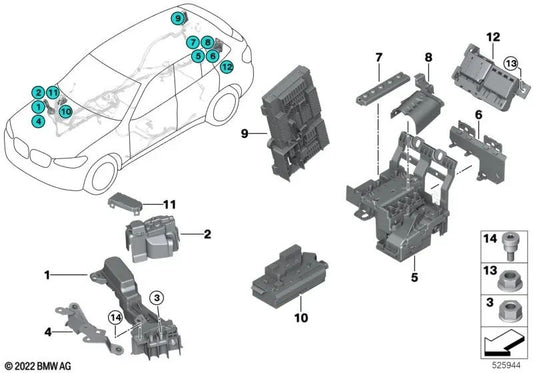 9
7 8
5 6
12
2 11
1 10
4
7
8
12
13
9
6
11
2
1
3
14
4
10
5
14
13
3
© 2022 BMW AG
525944