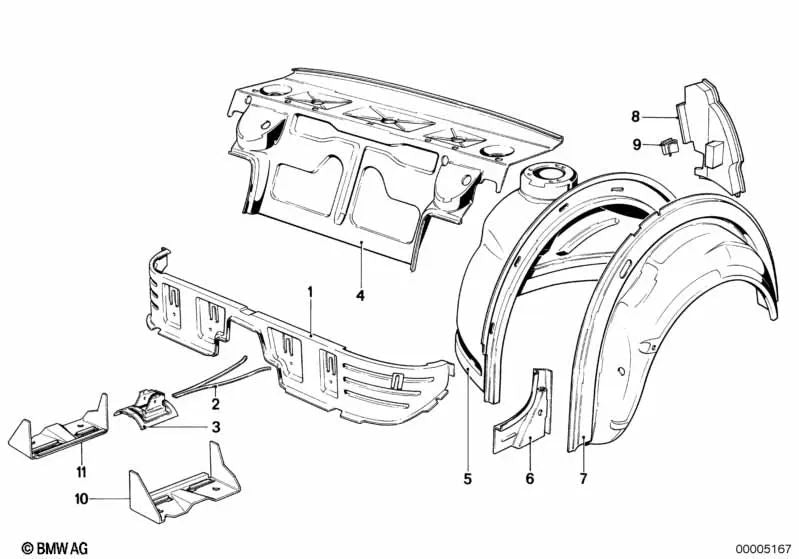 8
9
4
1
2
3
11
10
5
6
7
© BMW AG
00005167