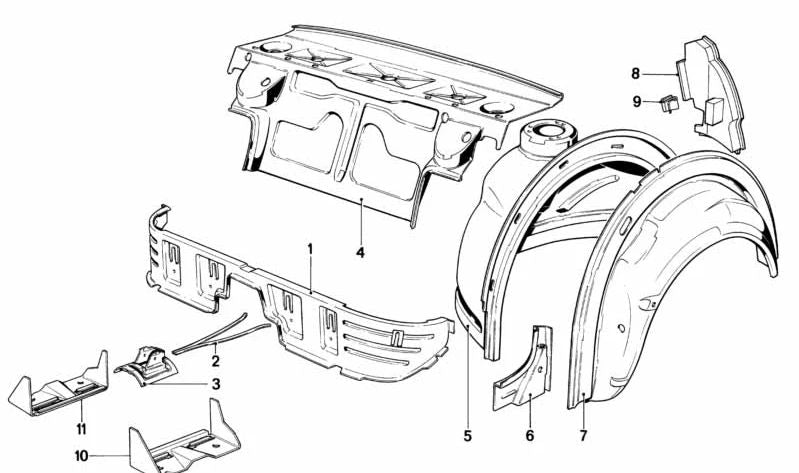 8
9
4
1
2
3
11
10
5
6
7