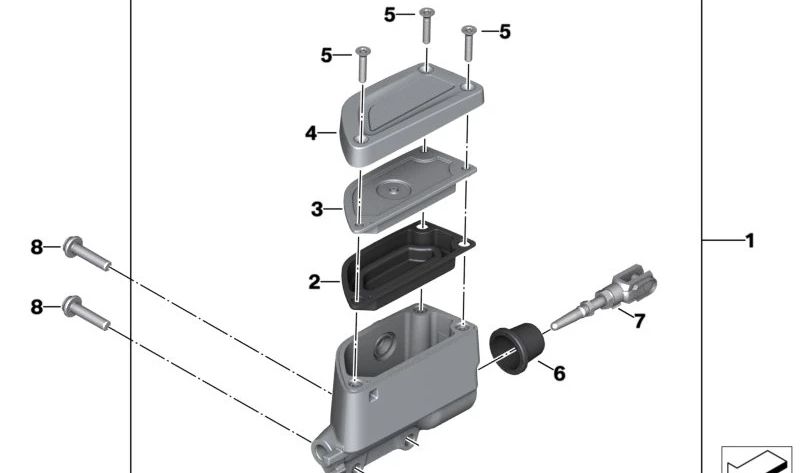 5
5
5
4
3
8
1
2
8
7
6