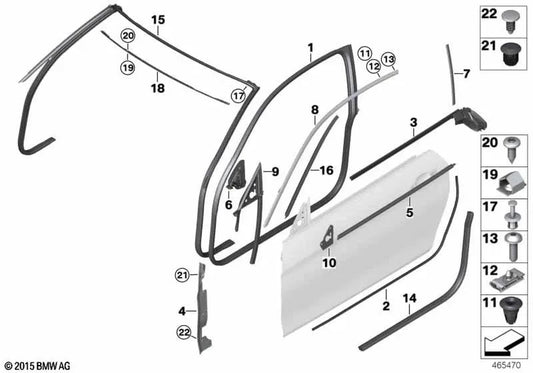 15
20
19
18
17
1
11
12
13
7
8
3
9
16
6
5
10
21
4
22
2
14
22
21
20
19
17
13
12
11
© 2015 BMW AG
465470