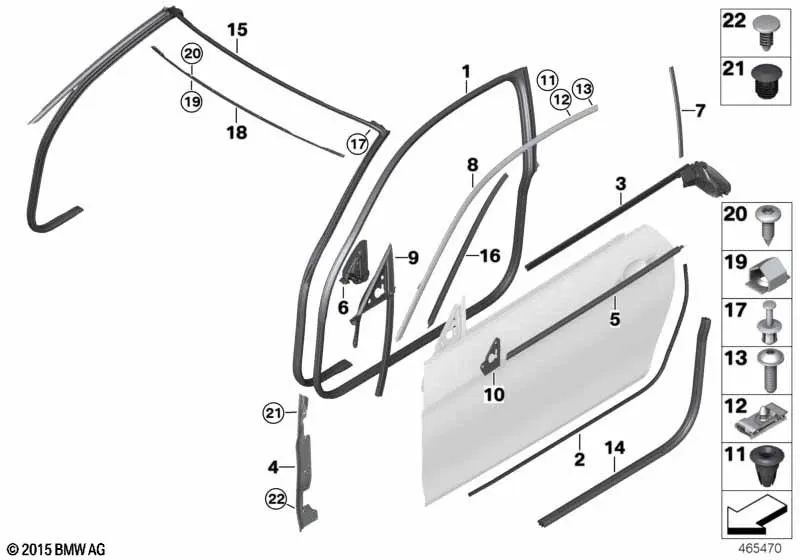 15
20
19
18
17
1
11
12
13
7
8
3
9
16
6
5
10
21
4
22
2
14
22
21
20
19
17
13
12
11
© 2015 BMW AG
465470