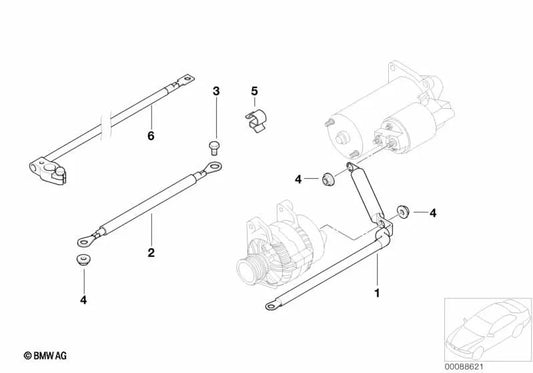 3
5
6
4
4
2
4
1
© BMW AG
00088621