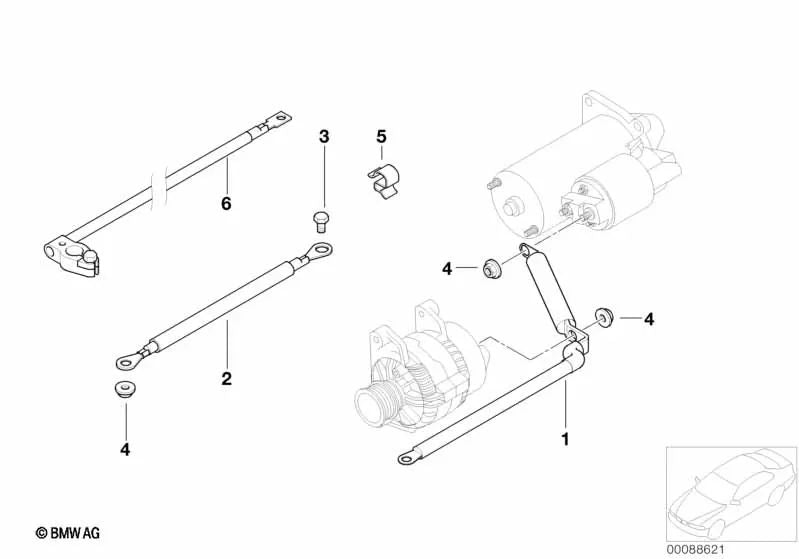 3
5
6
4
4
2
4
1
© BMW AG
00088621