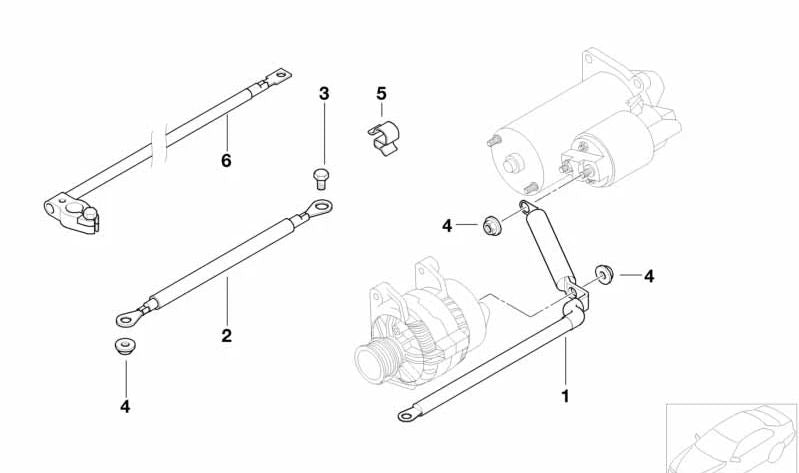 3
5
6
4
4
2
4
1