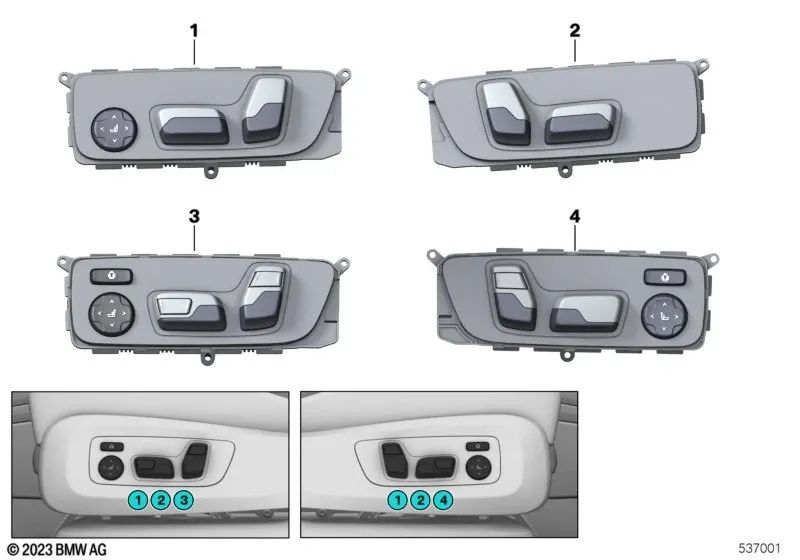 1
2
3
4
1 2 3
1 2 4
© 2023 BMW AG
537001