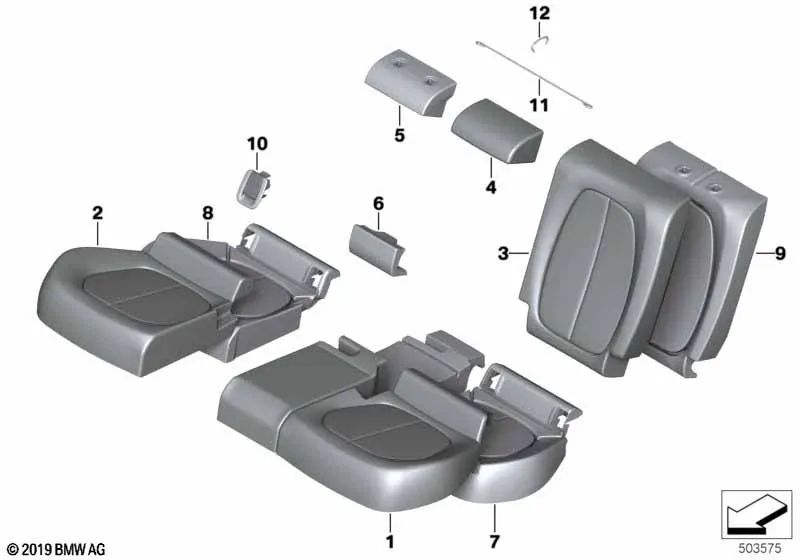 12
11
5
4
10
2
8
6
3
9
1
7
© 2019 BMW AG
503575