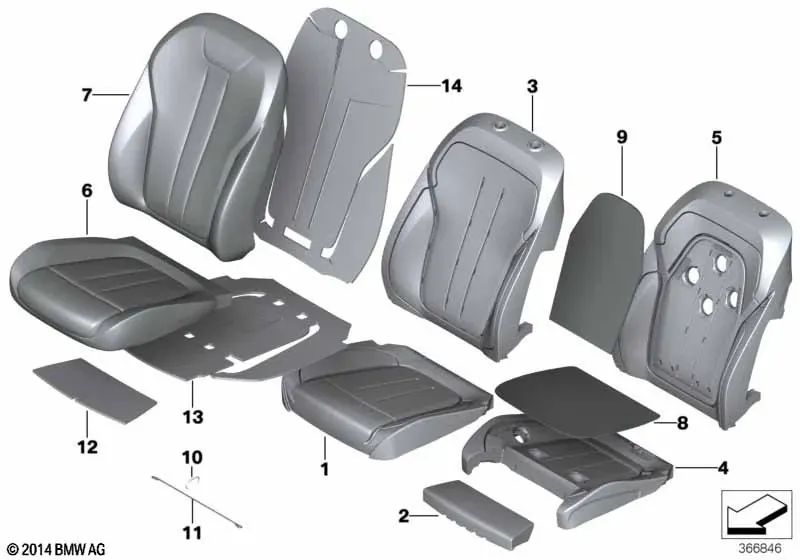 7
14
3
9
5
6
13
12
10
11
1
8
4
2
© 2014 BMW AG
366846