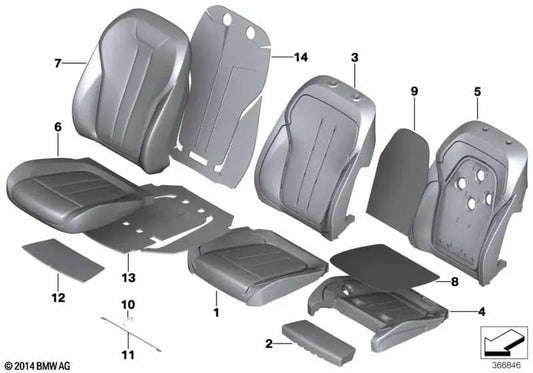 7
14
3
9
5
6
13
12
10
11
1
8
4
2
© 2014 BMW AG
366846