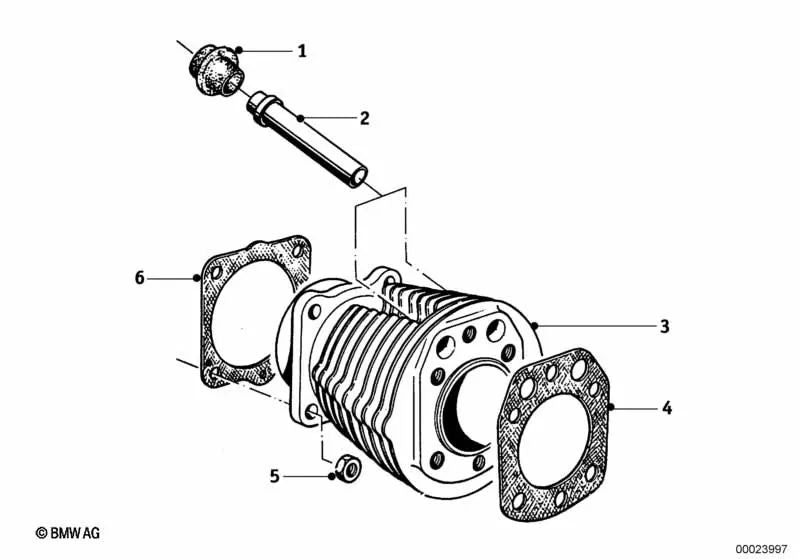 1
2
6
3
4
5
© BMW AG
00023997