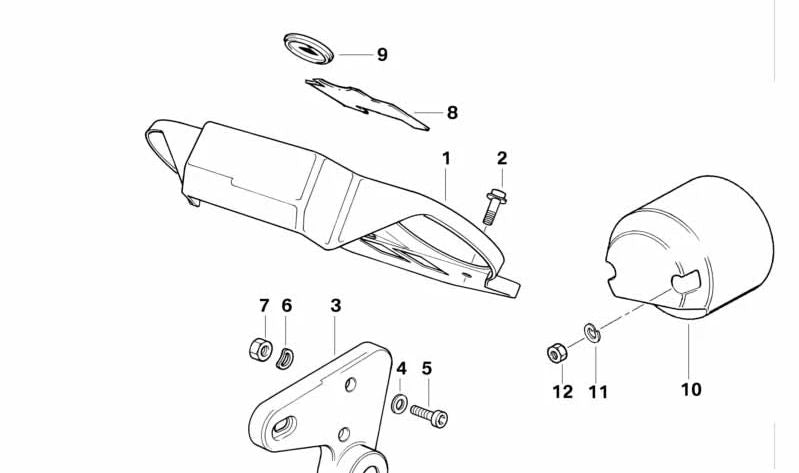 9
8
1
2
7
6
3
4
5
12
11
10