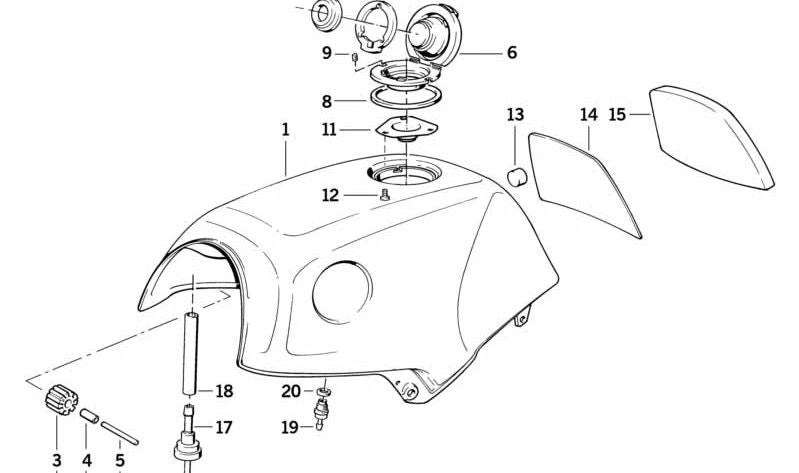 9
6
8
11
1
13
14
15
12
18
20
17
19
3
4
5