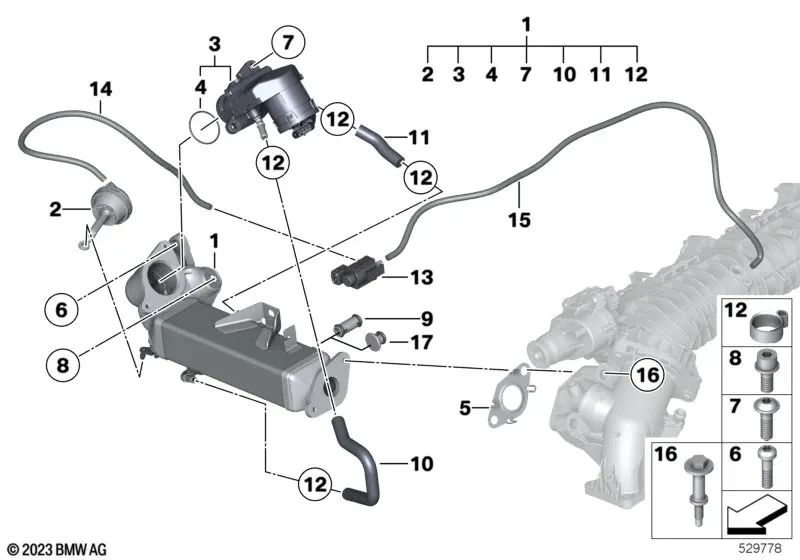 1
2 3 4 7 10 11 12
3
7
4
14
12
11
12
12
2
15
1
13
6
9
17
8
16
5
10
12
12
8
7
16
6
© 2023 BMW AG
529778