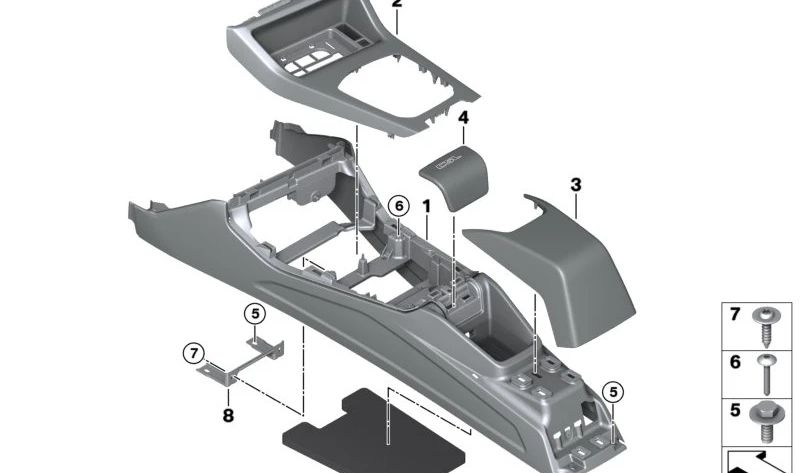 2
4
3
6
1
5
7
8
5
7
6
5