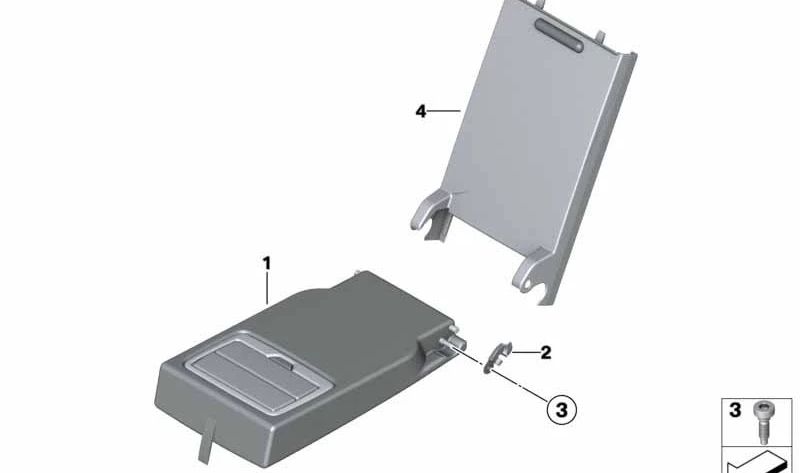 4
1
2
3
3