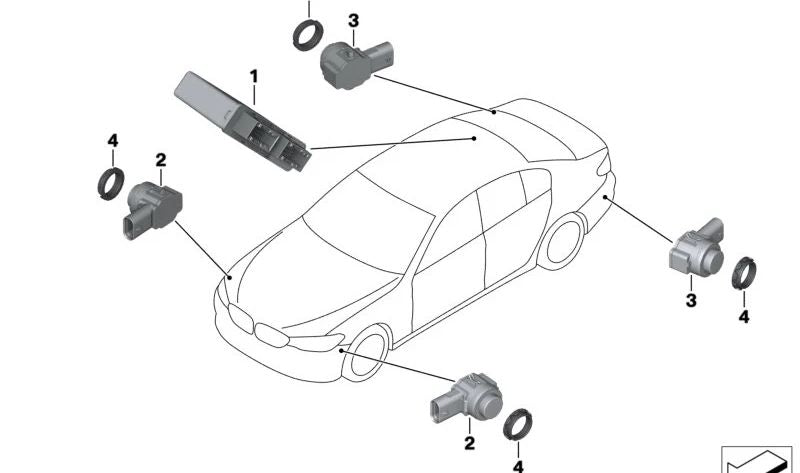 3
1
4
2
3
4
2
4