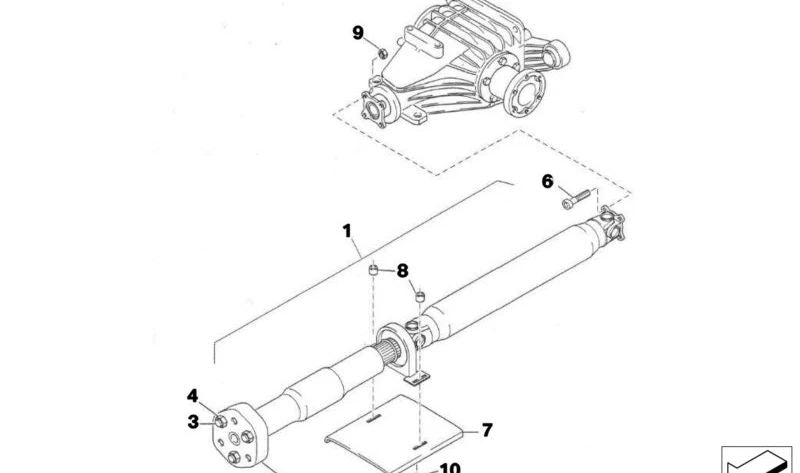 9
6
1
8
4
3
7
10