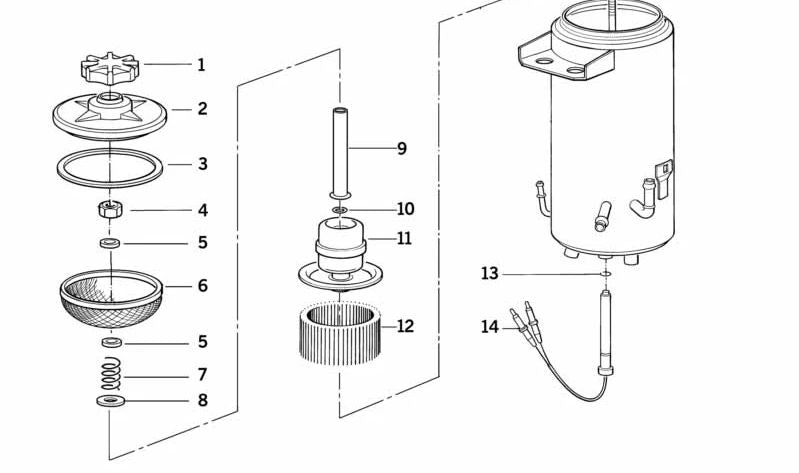 1
2
3
4
5
6
5
7
8
9
10
11
12
13
14