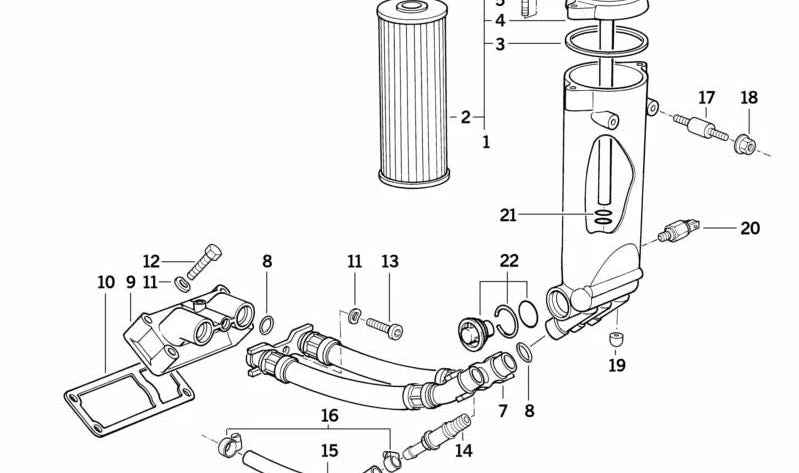 5
4
3
2
1
17
18
21
20
12
11
10
9
8
11
13
22
19
7
8
16
15
14