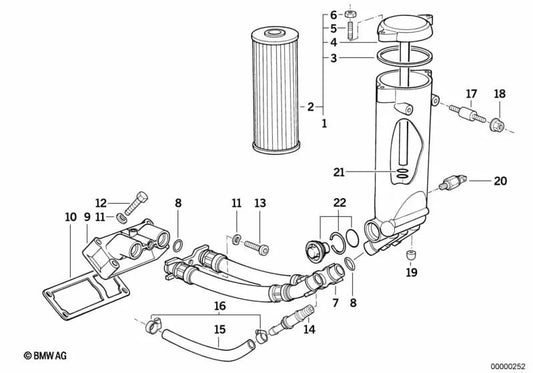 6
5
4
3
2
1
17
18
21
20
12
11
10
9
8
11
13
22
19
7
8
16
15
14
© BMW AG
00000252