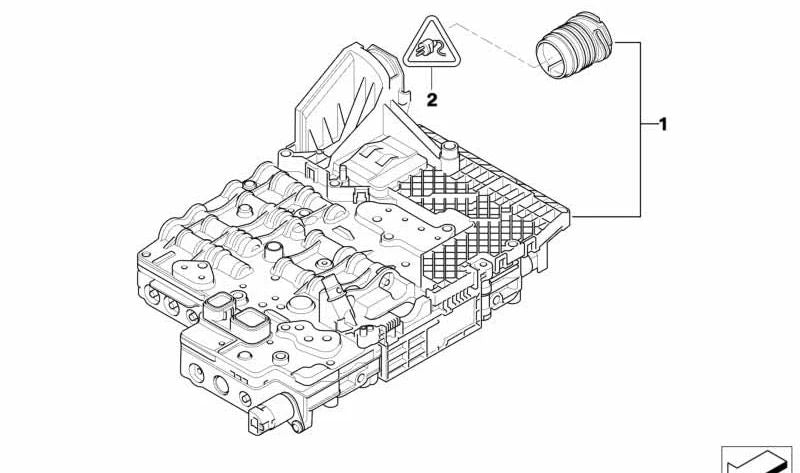 2
1