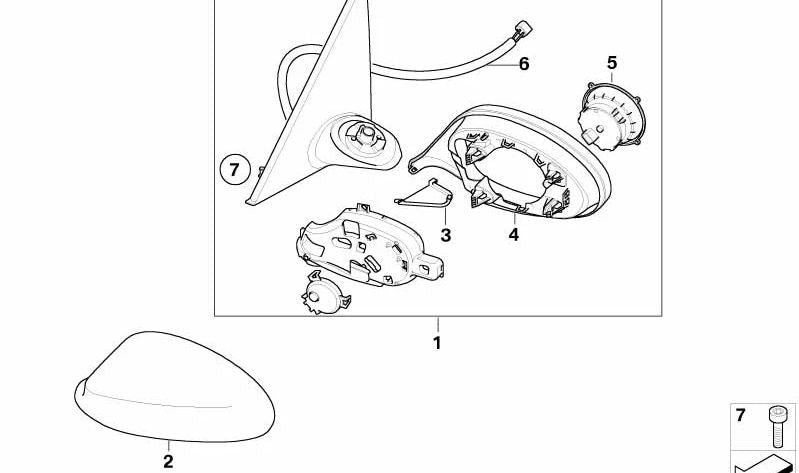 6
5
7
3
4
1
2
7