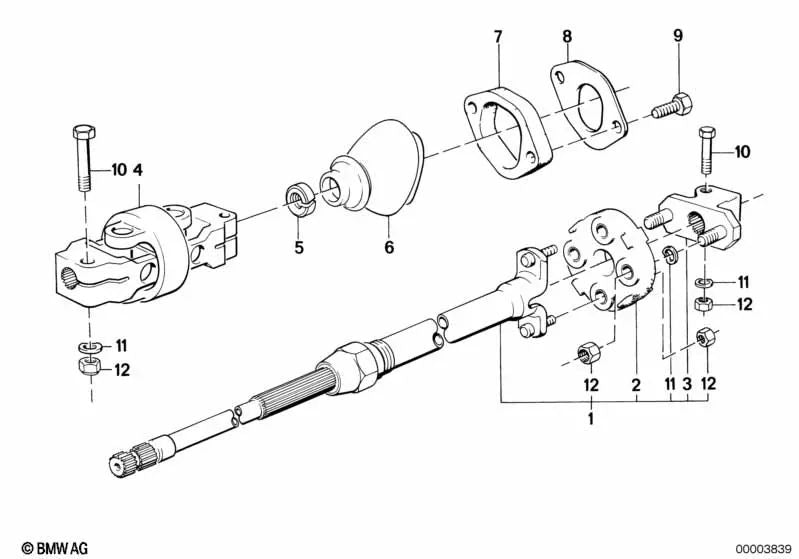 7
8
9
10
4
10
5
6
11
12
11
12
12
2
11
3
12
1
© BMW AG
00003839