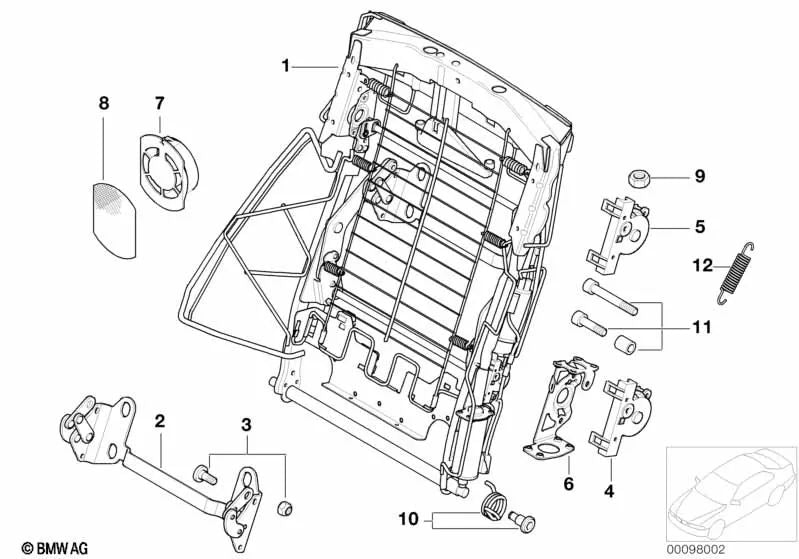 1
8
7
9
5
12
11
2
3
6
4
10
© BMW AG
00098002