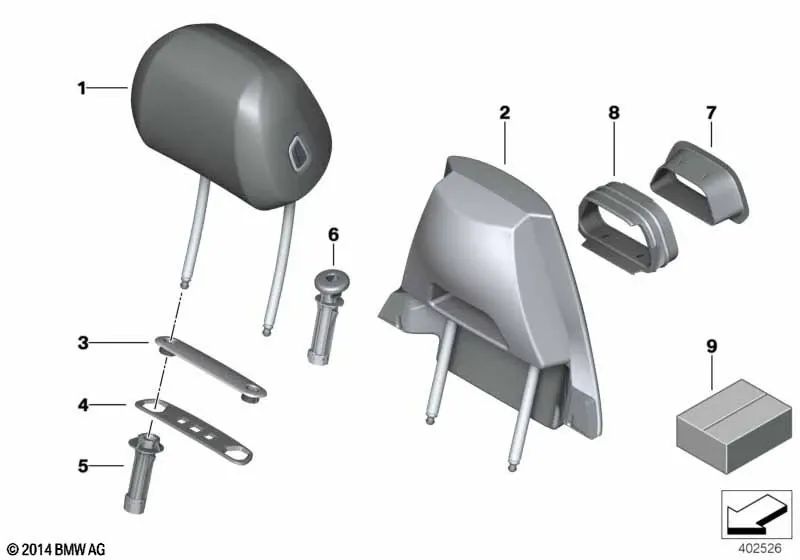 1
2
8
7
6
3
4
5
9
© 2014 BMW AG
402526