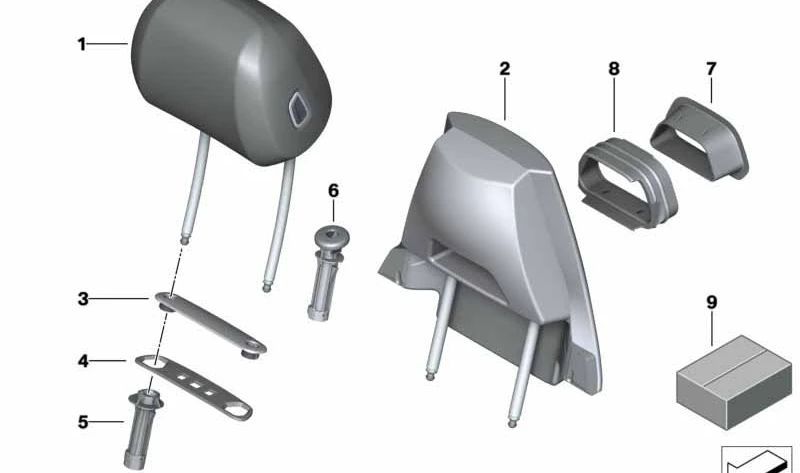 1
2
8
7
6
3
4
5
9