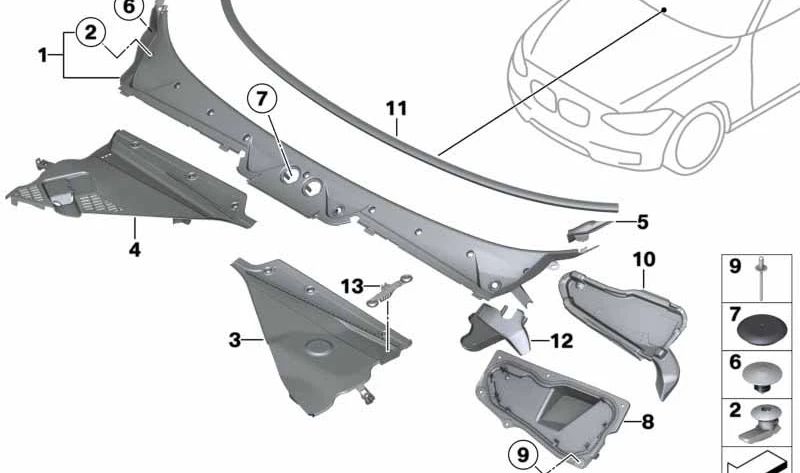 6
2
1
7
11
4
5
10
13
3
12
8
9
9
7
6
2