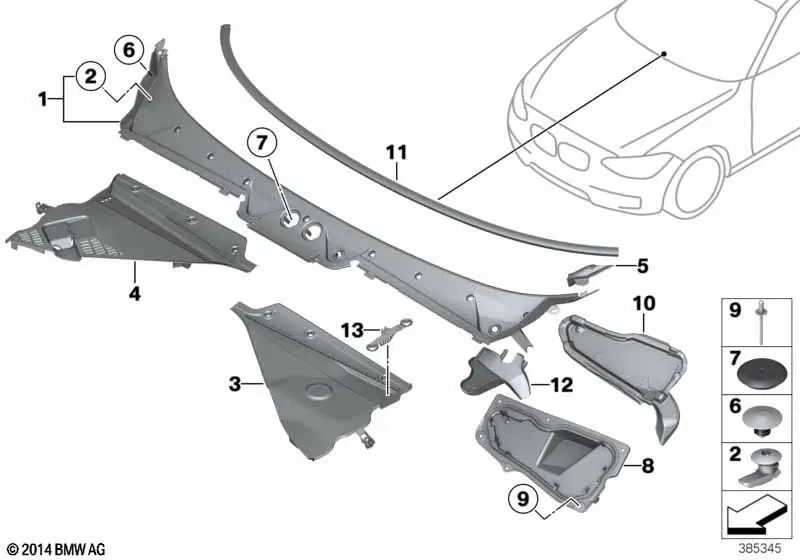 6
2
1
7
11
4
5
10
13
3
12
8
9
9
7
6
2
© 2014 BMW AG
385345