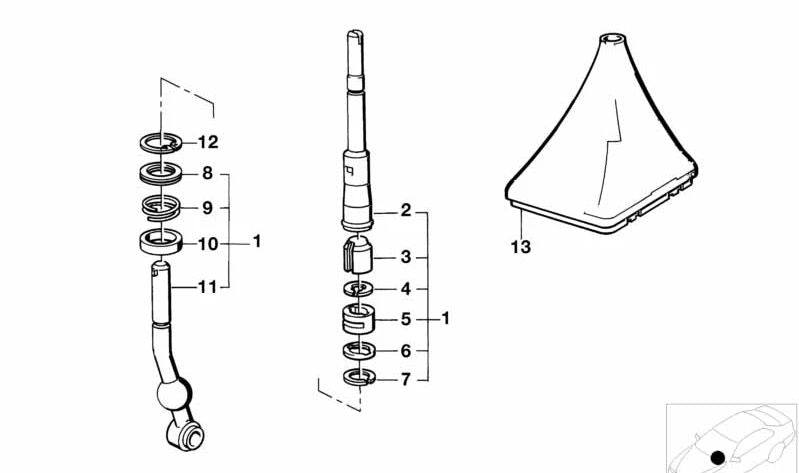 12
8
9
10
1
11
2
3
4
5
1
6
7
13