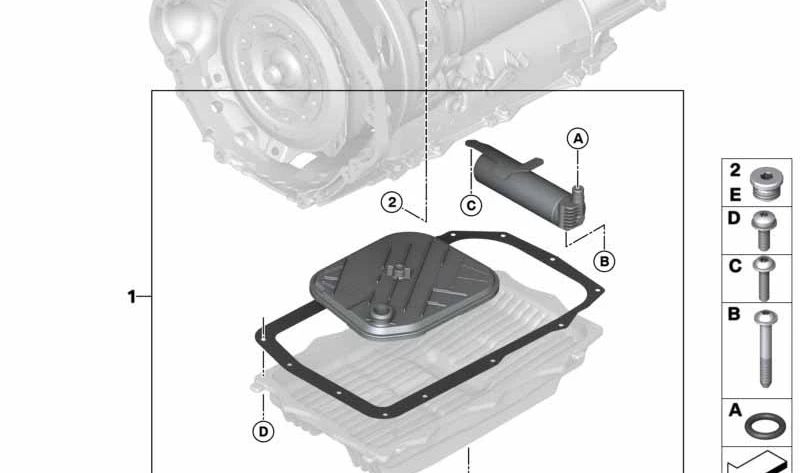 A
2
C
B
1
D
2
E
D
C
B
A