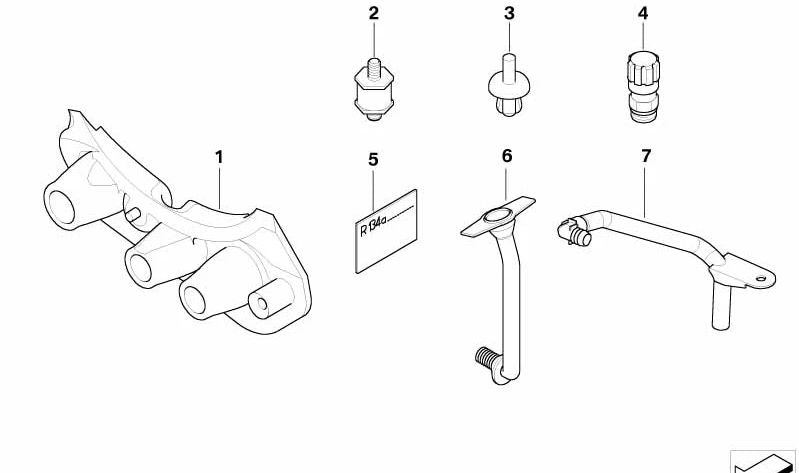 2
3
4
1
5
6
7
R 134a