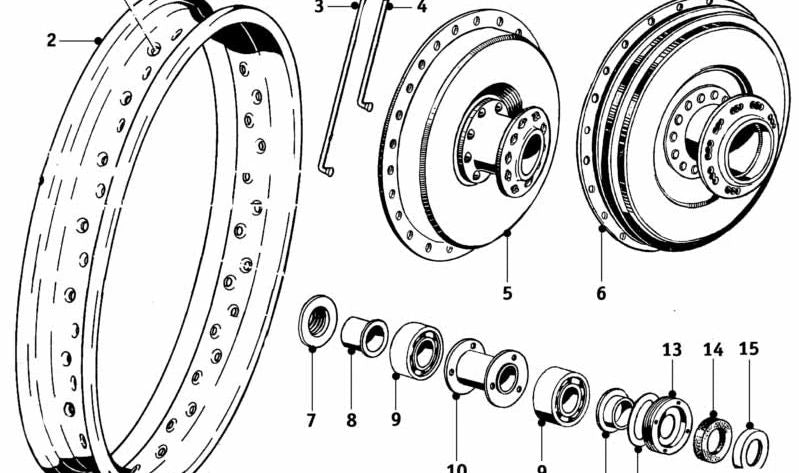 2
3
4
5
6
7
8
9
10
9
13
14
15