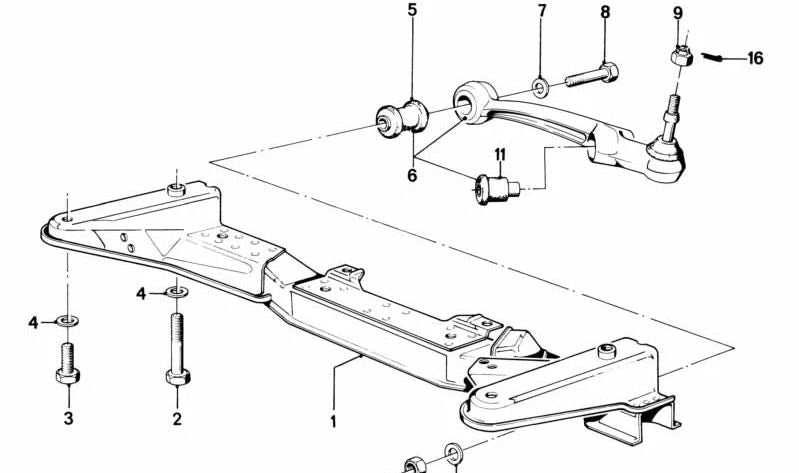 5
7
8
9
16
6
11
4
4
3
2
1