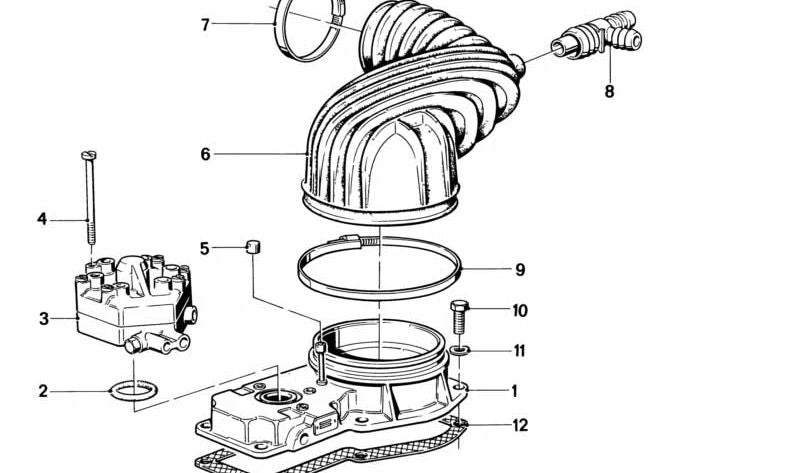 7
8
6
4
5
9
3
10
11
2
1
12