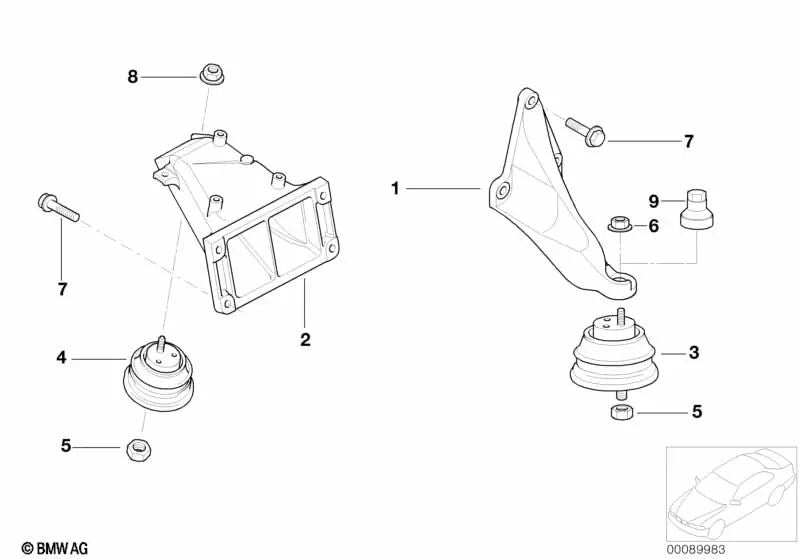 8
7
1
9
6
7
2
4
3
5
5
© BMW AG
00089983