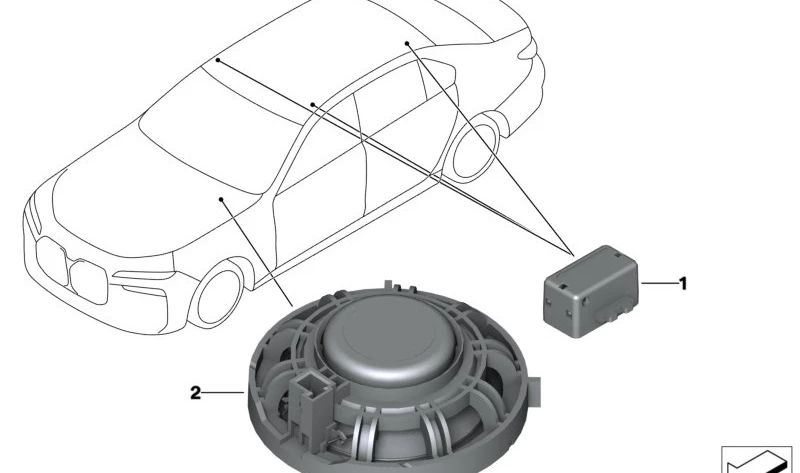 1

2