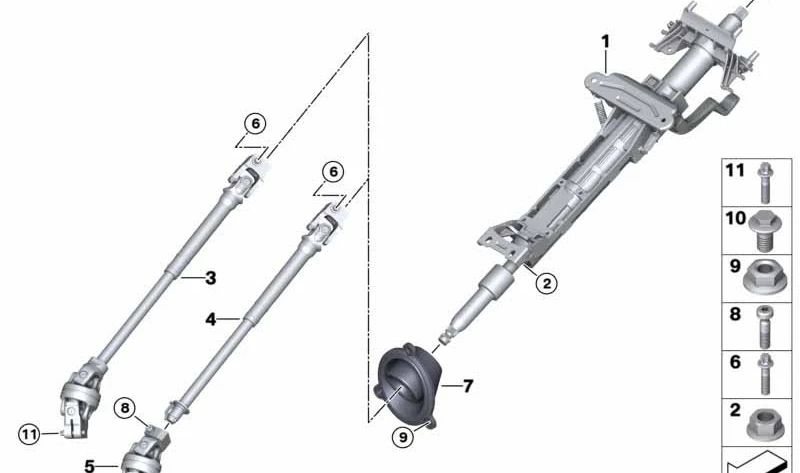 1
6
6
3
4
2
7
8
9
11
5
11
10
9
8
6
2